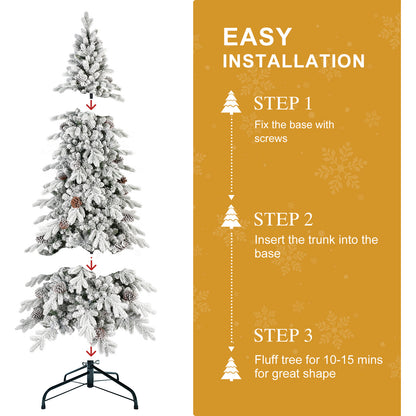 EASY INSTALLATION

STEP 1
Fix the base with screws

STEP 2
Insert the trunk into the base

STEP 3
Fluff tree for 10-15 mins for great shape